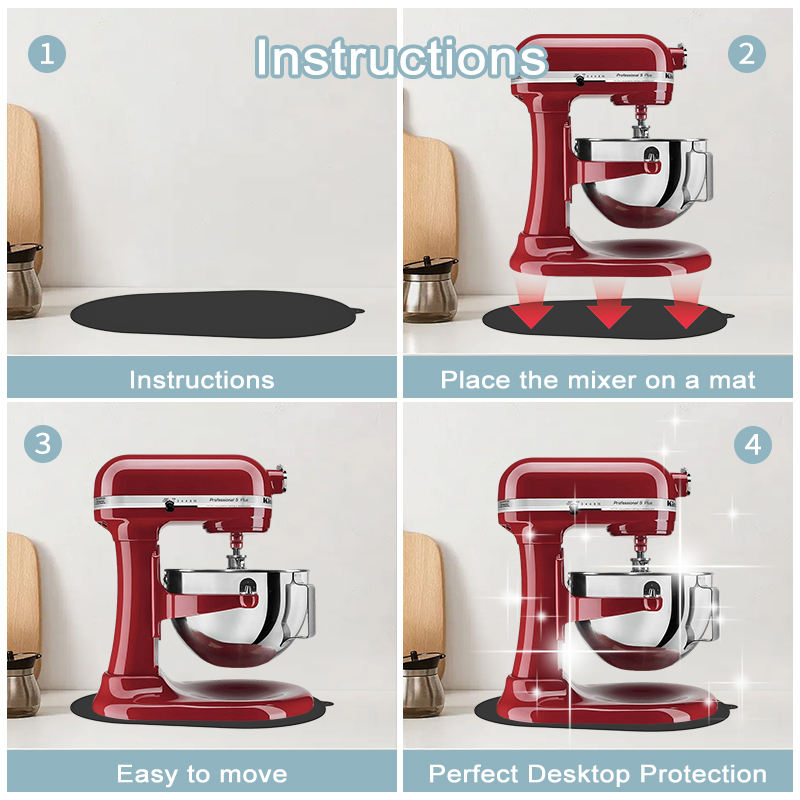 Instructions

1

Instructions

2

Professional 5 Plus

Place the mixer on a mat

3

Professional 5 Plus

Easy to move

4

Professional 5 Plus

Perfect Desktop Protection