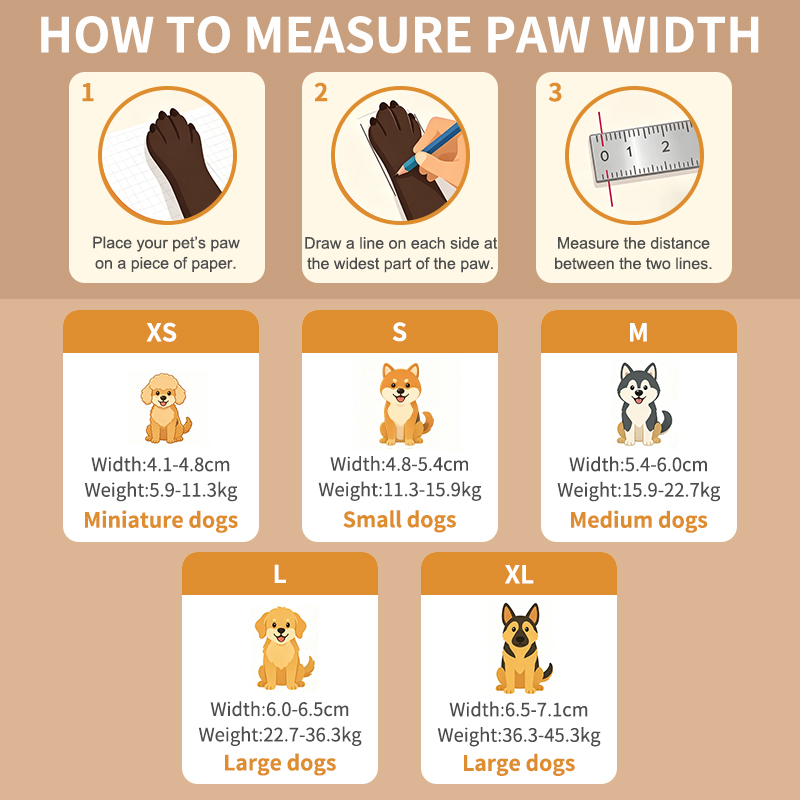 HOW TO MEASURE PAW WIDTH

1
Place your pet's paw on a piece of paper.

2
Draw a line on each side at the widest part of the paw.

3
0 1 2
Measure the distance between the two lines.

XS
Width:4.1-4.8cm
Weight:5.9-11.3kg
Miniature dogs

S
Width:4.8-5.4cm
Weight:11.3-15.9kg
Small dogs

M
Width:5.4-6.0cm
Weight:15.9-22.7kg
Medium dogs

L
Width:6.0-6.5cm
Weight:22.7-36.3kg
Large dogs

XL
Width:6.5-7.1cm
Weight:36.3-45.3kg
Large dogs