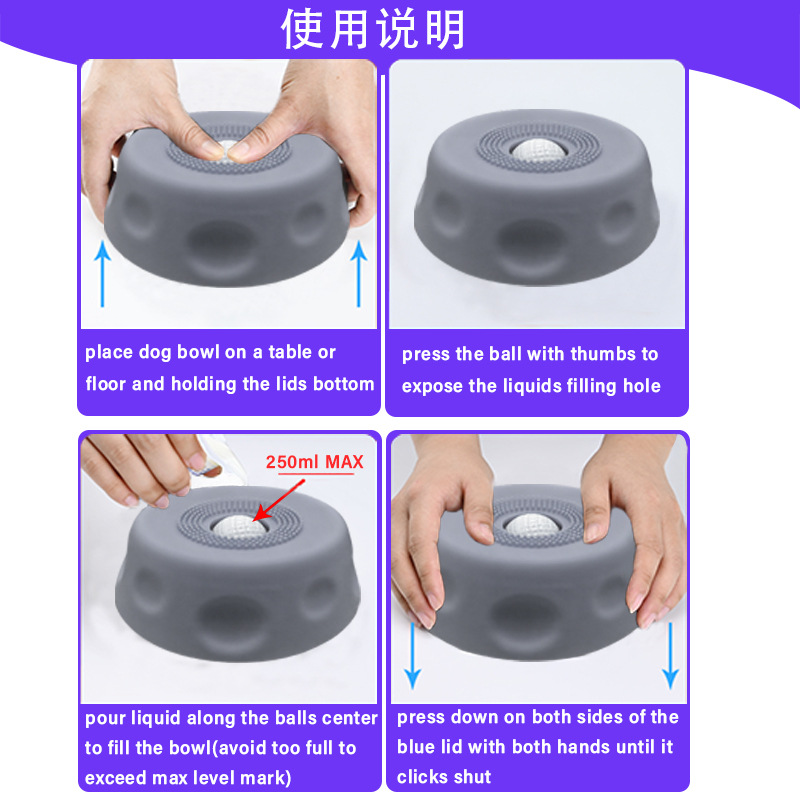 使用说明

place dog bowl on a table or floor and holding the lids bottom

press the ball with thumbs to expose the liquids filling hole

250ml MAX

pour liquid along the balls center to fill the bowl(avoid too full to exceed max level mark)

press down on both sides of the blue lid with both hands until it clicks shut