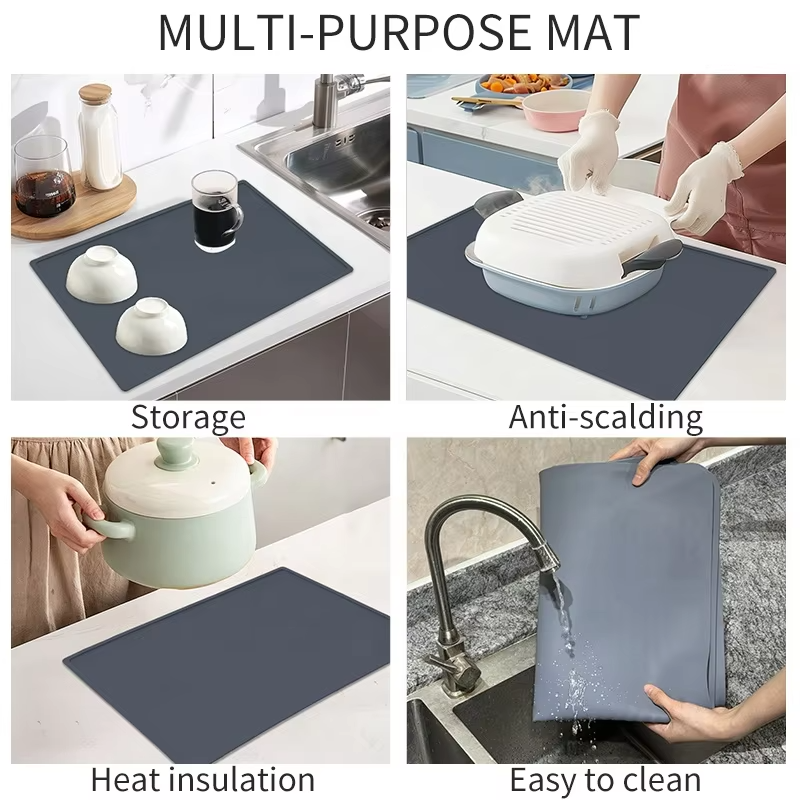 MULTI-PURPOSE MAT

Storage

Anti-scalding

Heat insulation

Easy to clean