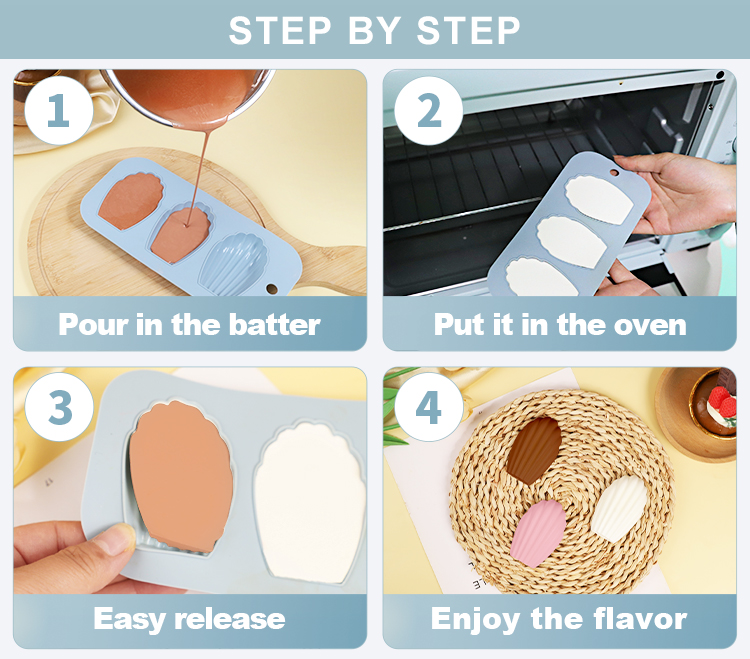 STEP BY STEP

1

Pour in the batter

2

Put it in the oven

3

Easy release

4

Enjoy the flavor